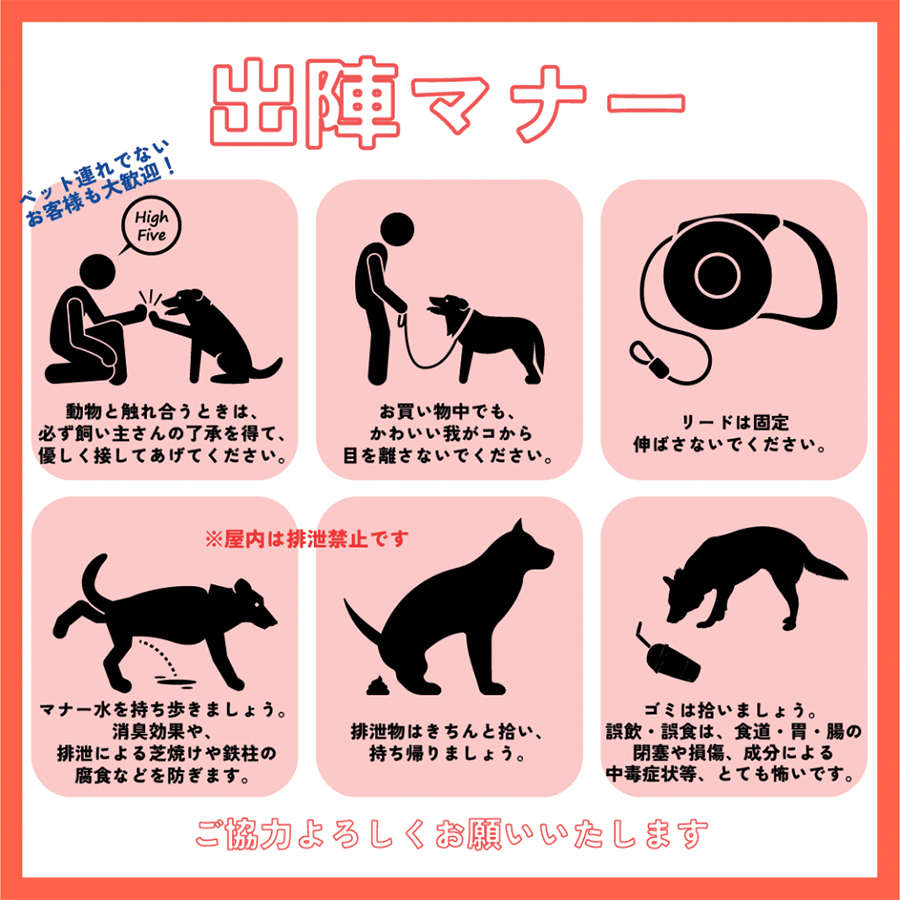 出陣マナー

ペット連れでない
お客様も大歓迎！

High Five

動物と触れ合うときは、
必ず飼い主さんの了承を得て、
優しく接してあげてください。

お買い物中でも、
かわいい我がコから
目を離さないでください。

リードは固定
伸ばさないでください。

※屋内は排泄禁止です

マナー水を持ち歩きましょう。
消臭効果や、
排泄による芝焼けや鉄柱の
腐食などを防ぎます。

排泄物はきちんと拾い、
持ち帰りましょう。

ゴミは拾いましょう。
誤飲・誤食は、食道・胃・腸の
閉塞や損傷、成分による
中毒症状等、とても怖いです。

ご協力よろしくお願いいたします